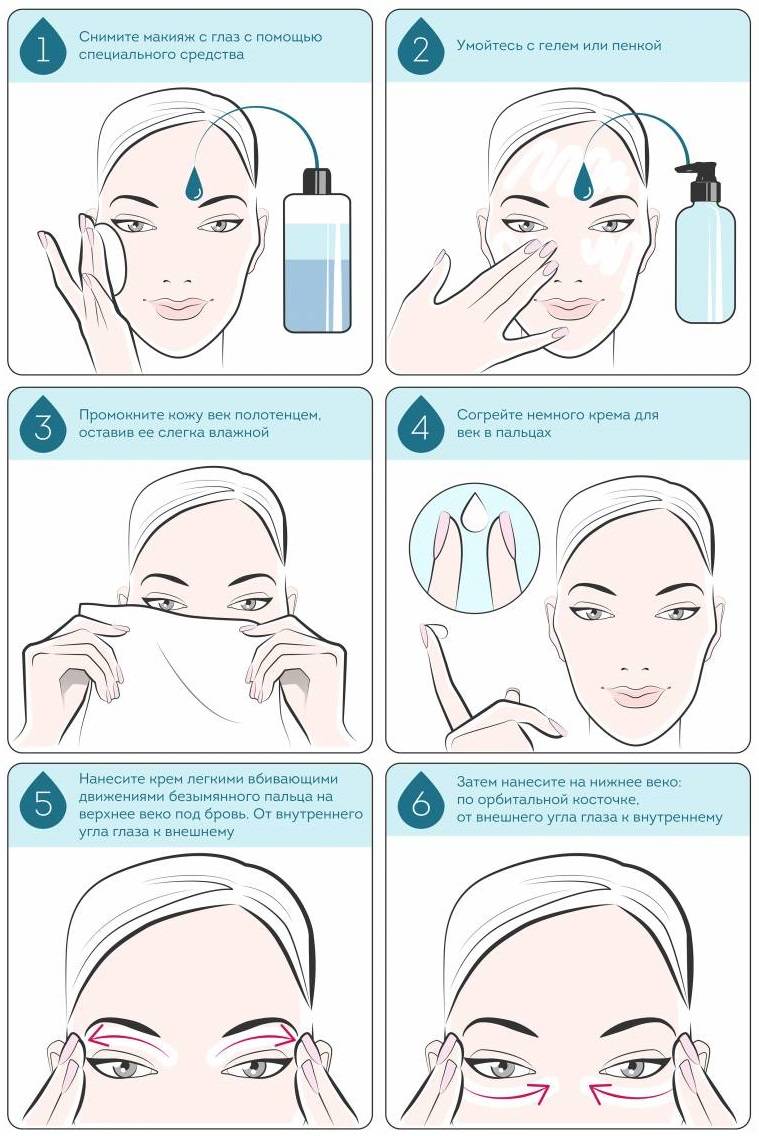 1 Снимите макияж с глаз с помощью специального средства

2 Умойтесь с гелем или пенкой

3 Промокните кожу век полотенцем, оставив ее слегка влажной

4 Согрейте немного крема для век в пальцах

5 Нанесите крем легкими вбивающими движениями безымянного пальца на верхнее веко под бровь. От внутреннего угла глаза к внешнему

6 Затем нанесите на нижнее веко: по орбитальной косточке, от внешнего угла глаза к внутреннему